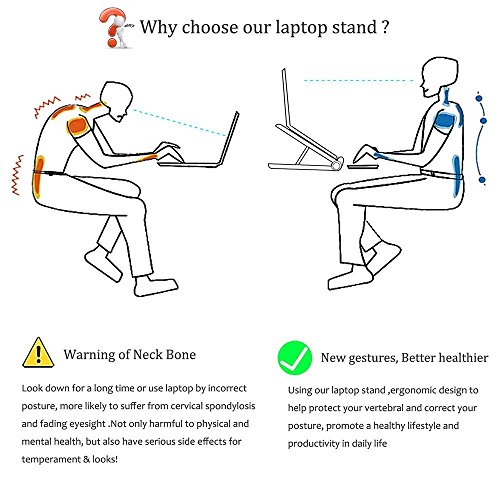 Why choose our laptop stand ?

Warning of Neck Bone

Look down for a long time or use laptop by incorrect posture, more likely to suffer from cervical spondylosis and fading eyesight .Not only harmful to physical and mental health, but also have serious side effects for temperament & looks!

New gestures, Better healthier

Using our laptop stand ,ergonomic design to help protect your vertebral and correct your posture, promote a healthy lifestyle and productivity in daily life