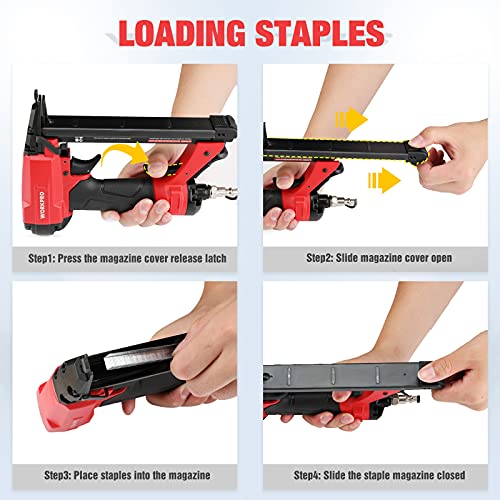 LOADING STAPLES

WORKPRO

Step1: Press the magazine cover release latch

Step2: Slide magazine cover open

Step3: Place staples into the magazine

Step4: Slide the staple magazine closed