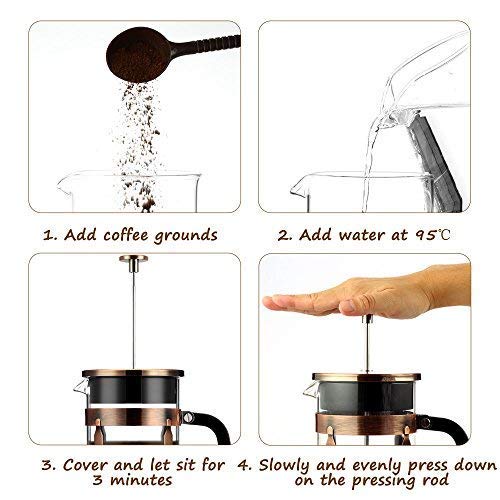 1. Add coffee grounds

2. Add water at 95℃

3. Cover and let sit for 3 minutes

4. Slowly and evenly press down on the pressing rod