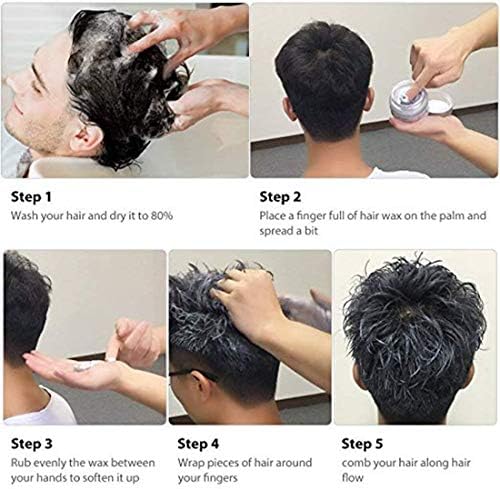 Step 1
Wash your hair and dry it to 80%

Step 2
Place a finger full of hair wax on the palm and spread a bit

Step 3
Rub evenly the wax between your hands to soften it up

Step 4
Wrap pieces of hair around your fingers

Step 5
comb your hair along hair flow