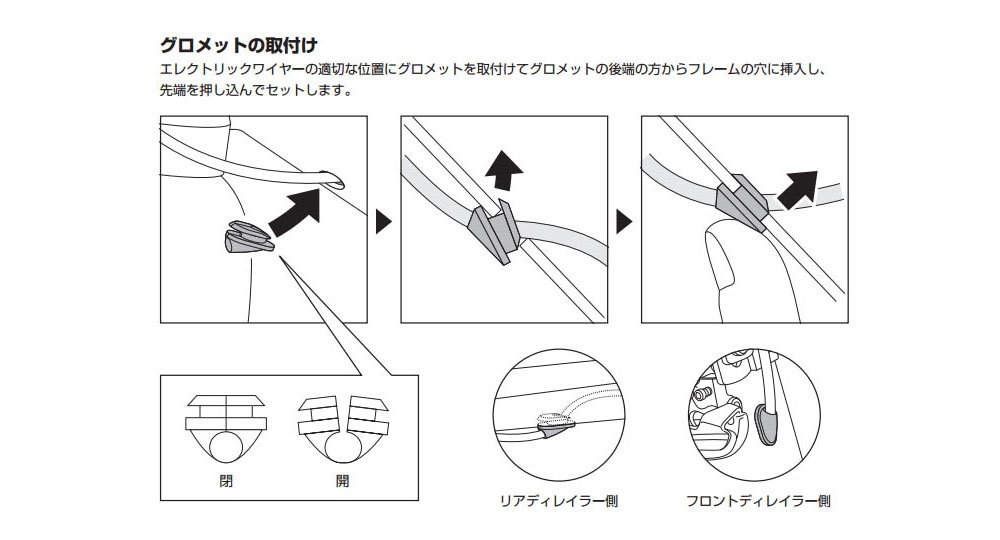 グロメットの取付け

エレクトリックワイヤーの適切な位置にグロメットを取付けてグロメットの後端の方からフレームの穴に挿入し、先端を押し込んでセットします。

閉

開

リアディレイラー側

フロントディレイラー側