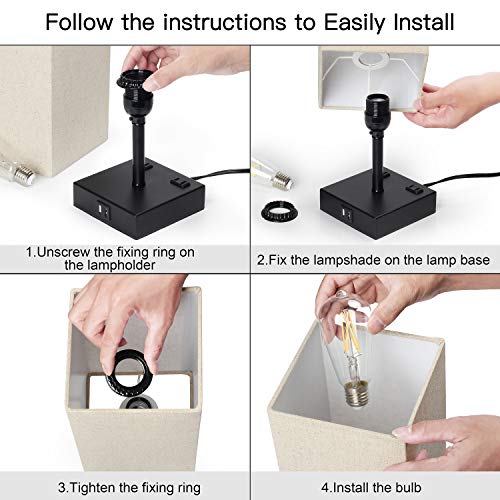 Follow the instructions to Easily Install

1.Unscrew the fixing ring on the lampholder

2.Fix the lampshade on the lamp base

3.Tighten the fixing ring

4.Install the bulb