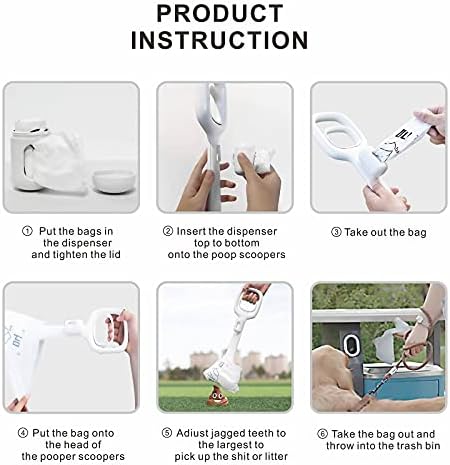 PRODUCT INSTRUCTION

① Put the bags in the dispenser and tighten the lid

② Insert the dispenser top to bottom onto the poop scoopers

③ Take out the bag

④ Put the bag onto the head of the pooper scoopers

⑤ Adiust jagged teeth to the largest to pick up the shit or litter

⑥ Take the bag out and throw into the trash bin