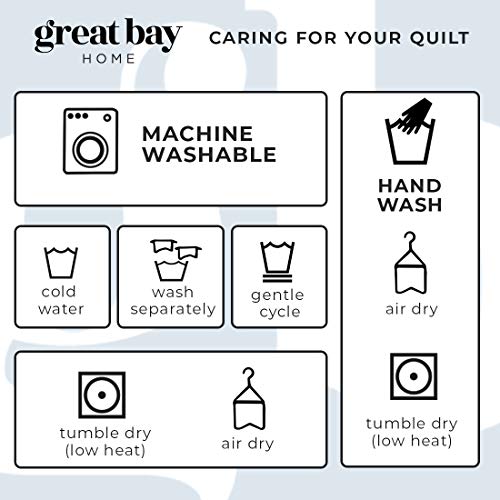 great bay
HOME

CARING FOR YOUR QUILT

MACHINE WASHABLE

cold water

wash separately

gentle cycle

tumble dry (low heat)

air dry

HAND WASH

air dry

tumble dry (low heat)