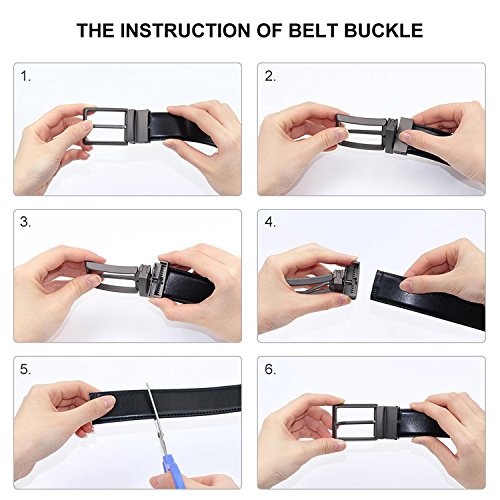 THE INSTRUCTION OF BELT BUCKLE

1.

2.

3.

4.

5.

6.