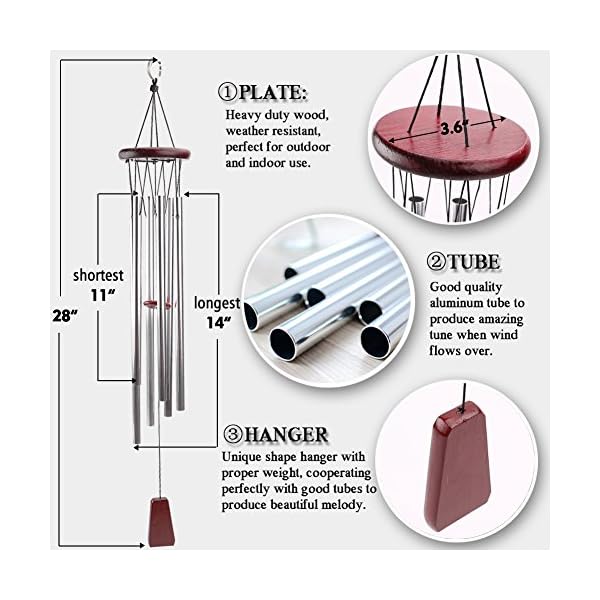 28"

shortest 11"

longest 14"

①PLATE:
Heavy duty wood, weather resistant, perfect for outdoor and indoor use.

3.6"

②TUBE
Good quality aluminum tube to produce amazing tune when wind flows over.

③HANGER
Unique shape hanger with proper weight, cooperating perfectly with good tubes to produce beautiful melody.