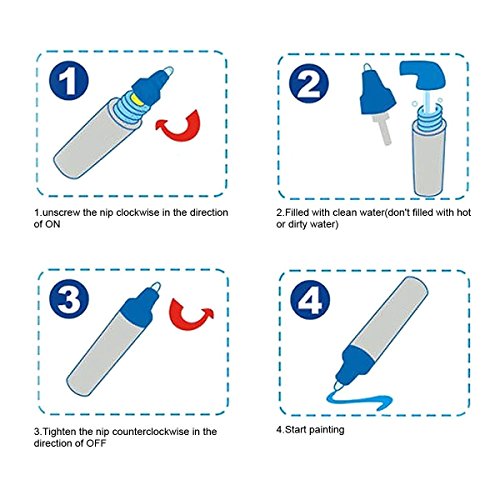 1

1.unscrew the nip clockwise in the direction of ON

2

2.Filled with clean water(don't filled with hot or dirty water)

3

3.Tighten the nip counterclockwise in the direction of OFF

4

4.Start painting