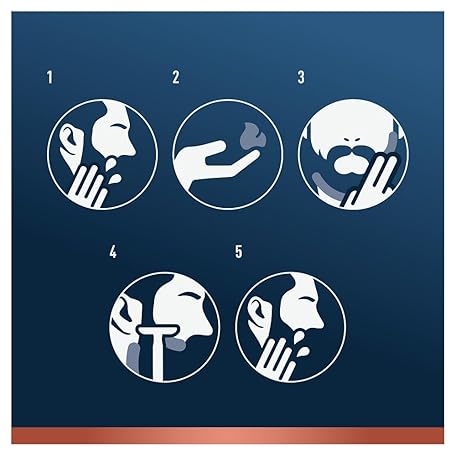 1

2

3

4

5