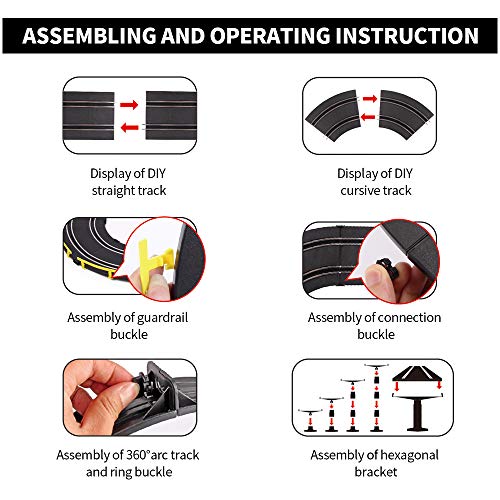 ASSEMBLING AND OPERATING INSTRUCTION

Display of DIY straight track

Display of DIY cursive track

Assembly of guardrail buckle

Assembly of connection buckle

Assembly of 360°arc track and ring buckle

Assembly of hexagonal bracket