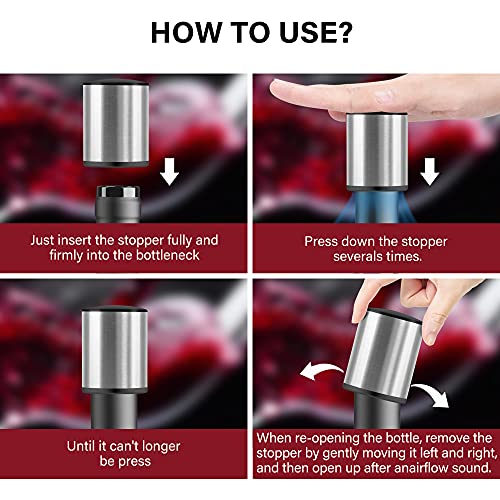 HOW TO USE?

Just insert the stopper fully and firmly into the bottleneck

Press down the stopper severals times.

Until it can't longer be press

When re-opening the bottle, remove the stopper by gently moving it left and right, and then open up after anairflow sound.