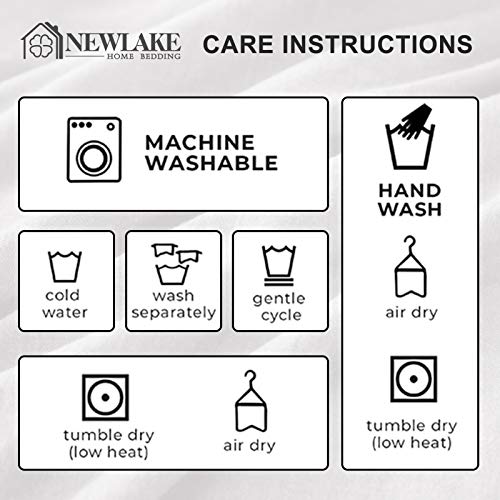 NEWLAKE
HOME BEDDING

CARE INSTRUCTIONS

MACHINE WASHABLE

cold water

wash separately

gentle cycle

tumble dry (low heat)

air dry

HAND WASH

air dry

tumble dry (low heat)