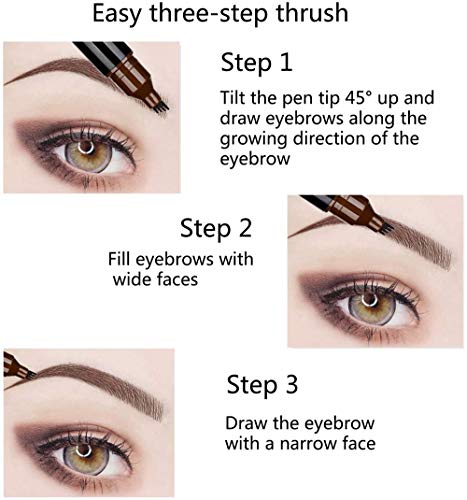 Easy three-step thrush

Step 1

Tilt the pen tip 45° up and draw eyebrows along the growing direction of the eyebrow

Step 2

Fill eyebrows with wide faces

Step 3

Draw the eyebrow with a narrow face