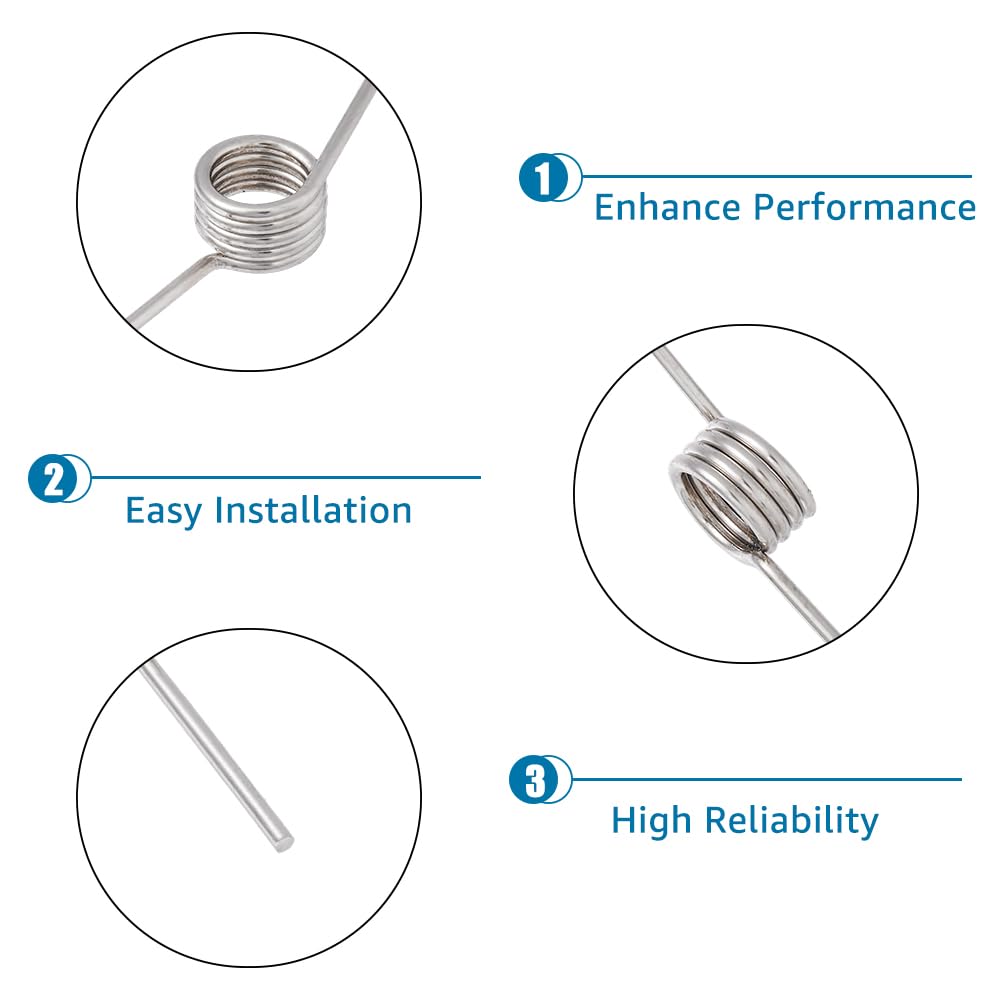 1
Enhance Performance

2
Easy Installation

3
High Reliability