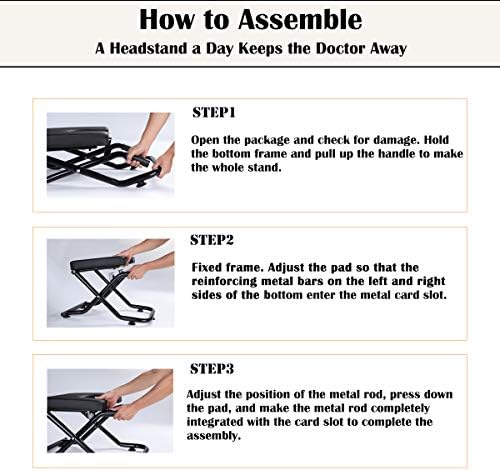 How to Assemble

A Headstand a Day Keeps the Doctor Away

STEP1

Open the package and check for damage. Hold the bottom frame and pull up the handle to make the whole stand.

STEP2

Fixed frame. Adjust the pad so that the reinforcing metal bars on the left and right sides of the bottom enter the metal card slot.

STEP3

Adjust the position of the metal rod, press down the pad, and make the metal rod completely integrated with the card slot to complete the assembly.