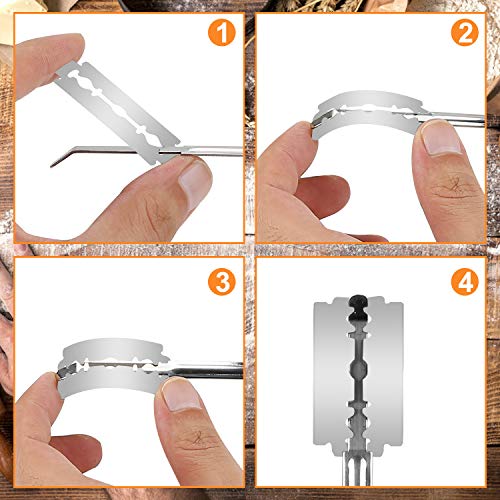 1

2

3

4