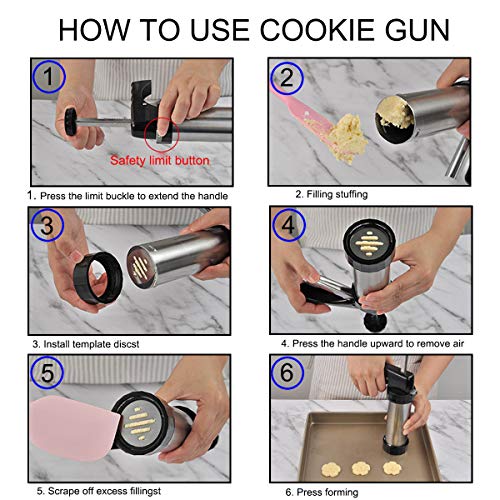 HOW TO USE COOKIE GUN

1

Safety limit button

1. Press the limit buckle to extend the handle

2

2. Filling stuffing

3

3. Install template discst

4

4. Press the handle upward to remove air

5

5. Scrape off excess fillingst

6

6. Press forming