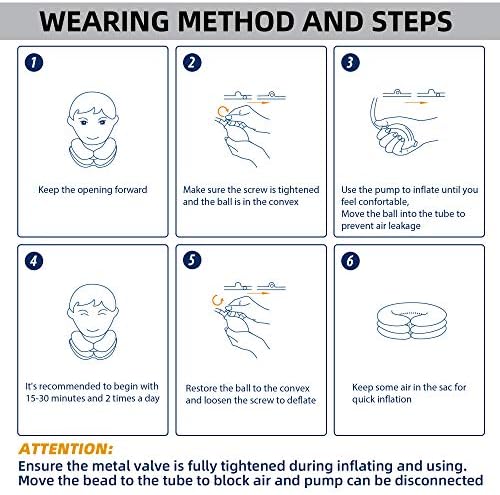 WEARING METHOD AND STEPS

1
Keep the opening forward

2
Make sure the screw is tightened and the ball is in the convex

3
Use the pump to inflate until you feel confortable,
Move the ball into the tube to prevent air leakage

4
It's recommended to begin with 15-30 minutes and 2 times a day

5
Restore the ball to the convex and loosen the screw to deflate

6
Keep some air in the sac for quick inflation

ATTENTION:
Ensure the metal valve is fully tightened during inflating and using.
Move the bead to the tube to block air and pump can be disconnected