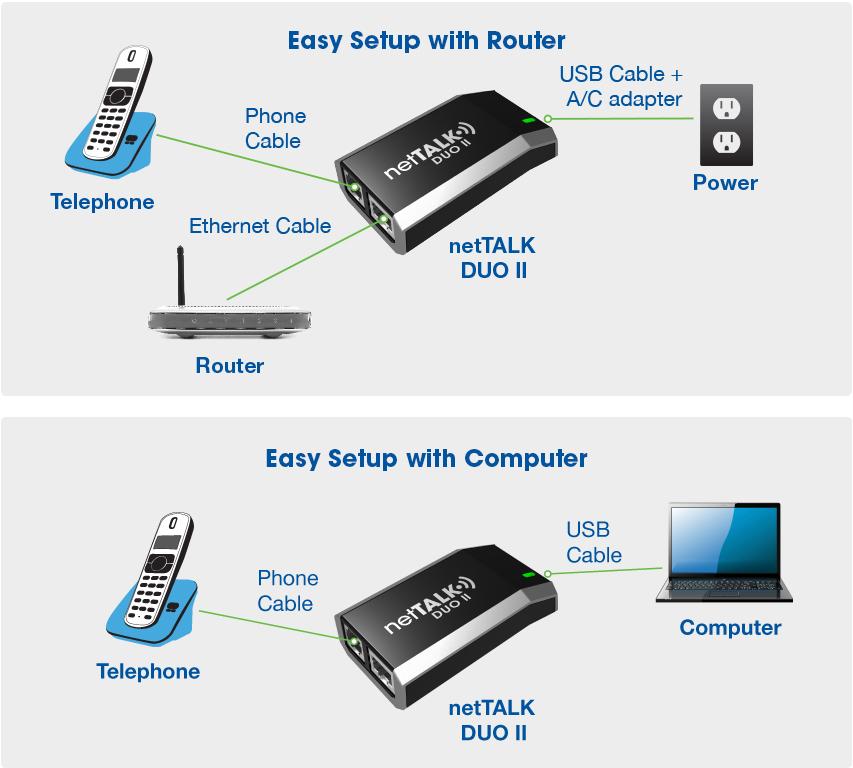 Easy Setup with Router

USB Cable +
A/C adapter

Phone
Cable

netTALK
DUO II

Power

Telephone

Ethernet Cable

netTALK
DUO II

Router

Easy Setup with Computer

USB
Cable

Phone
Cable

netTALK
DUO II

Computer

Telephone

netTALK
DUO II