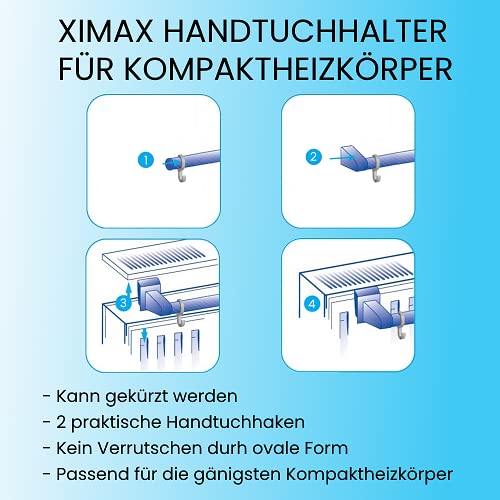 XIMAX HANDTUCHHALTER FÜR KOMPAKTHEIZKÖRPER

1

2

3

4

- Kann gekürzt werden
- 2 praktische Handtuchhaken
- Kein Verrutschen durh ovale Form
- Passend für die gänigsten Kompaktheizkörper