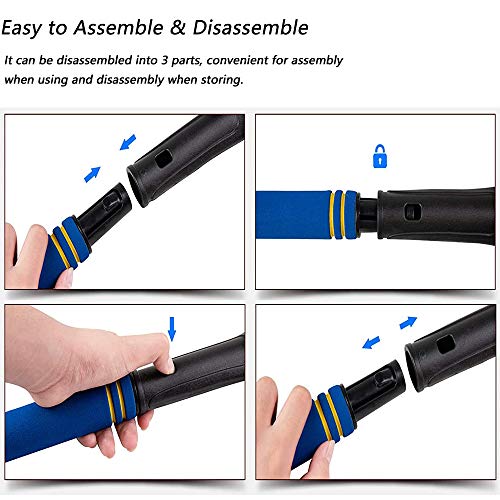 Easy to Assemble & Disassemble

It can be disassembled into 3 parts, convenient for assembly when using and disassembly when storing.