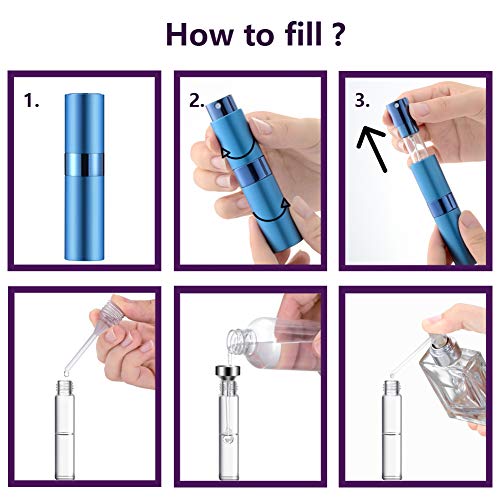 How to fill ?

1.

2.

3.