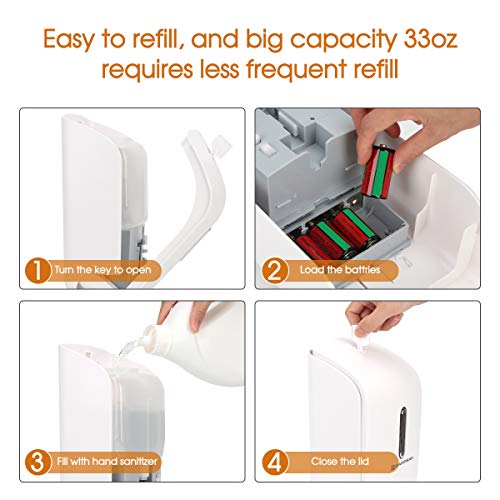 Easy to refill, and big capacity 33oz requires less frequent refill

1 Turn the key to open

2 Load the battries

3 Fill with hand sanitizer

4 Close the lid