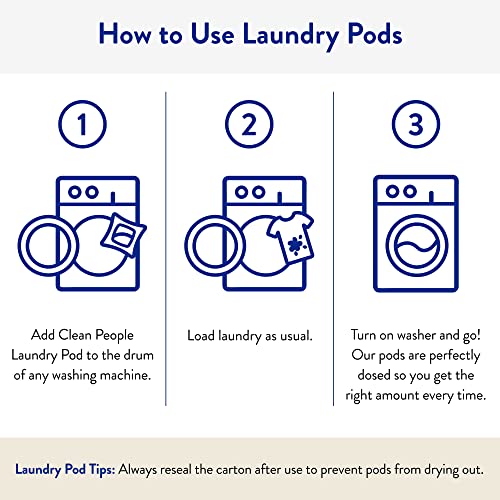 How to Use Laundry Pods

1

Add Clean People Laundry Pod to the drum of any washing machine.

2

Load laundry as usual.

3

Turn on washer and go! Our pods are perfectly dosed so you get the right amount every time.

Laundry Pod Tips: Always reseal the carton after use to prevent pods from drying out.