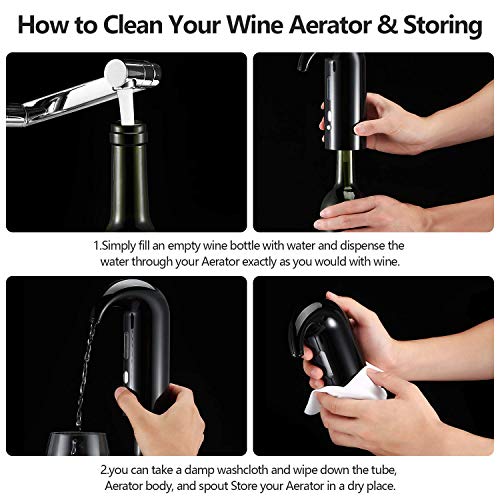 How to Clean Your Wine Aerator & Storing

1.Simply fill an empty wine bottle with water and dispense the water through your Aerator exactly as you would with wine.

2.you can take a damp washcloth and wipe down the tube, Aerator body, and spout Store your Aerator in a dry place.