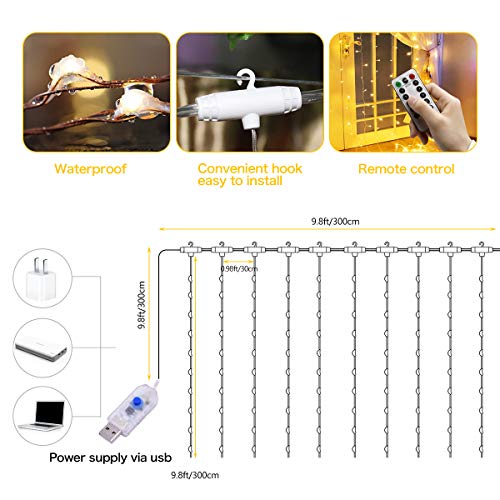 Waterproof

Convenient hook easy to install

Remote control

9.8ft/300cm

0.98ft/30cm

9.8ft/300cm

Power supply via usb

9.8ft/300cm