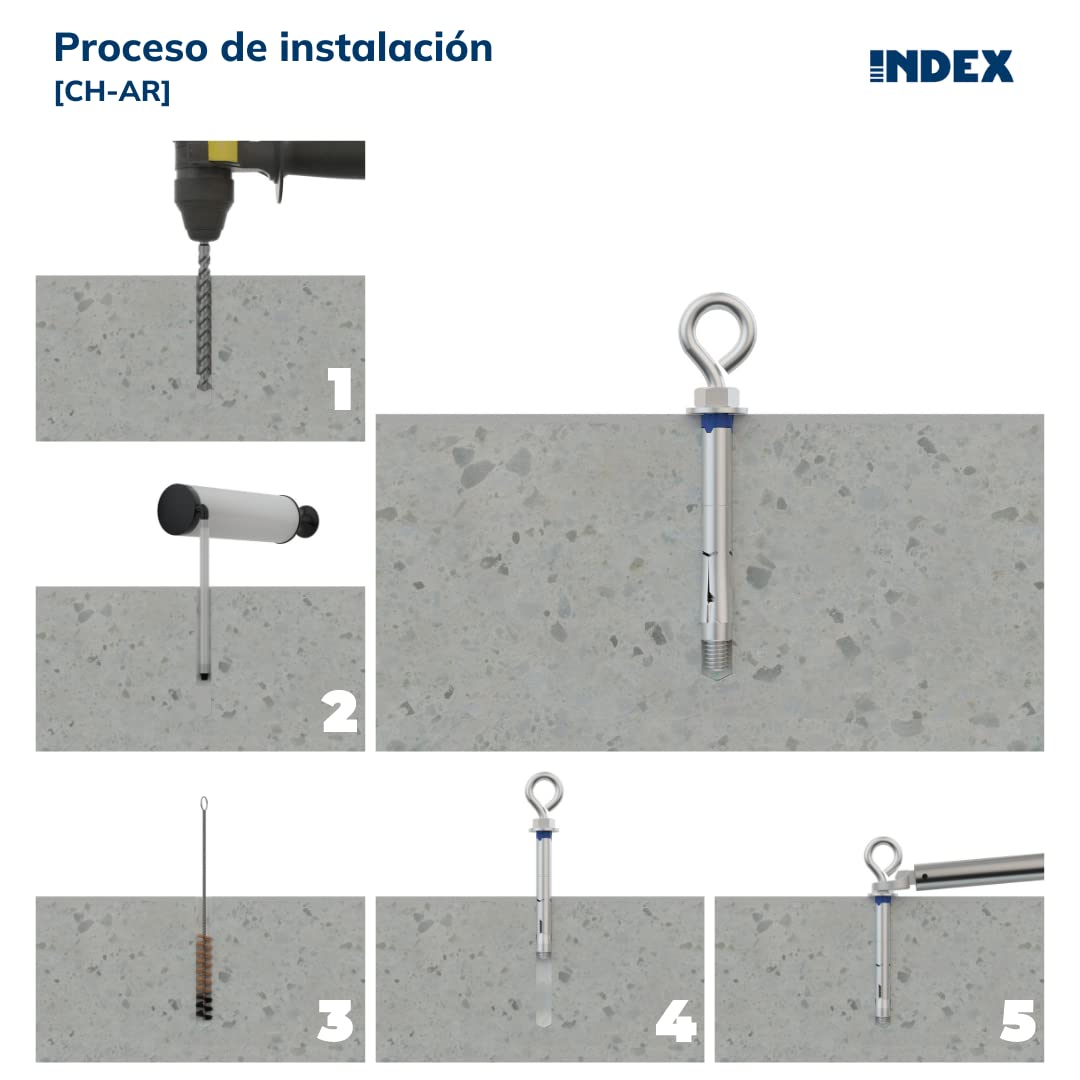 Proceso de instalación
[CH-AR]

INDEX

1

2

3

4

5