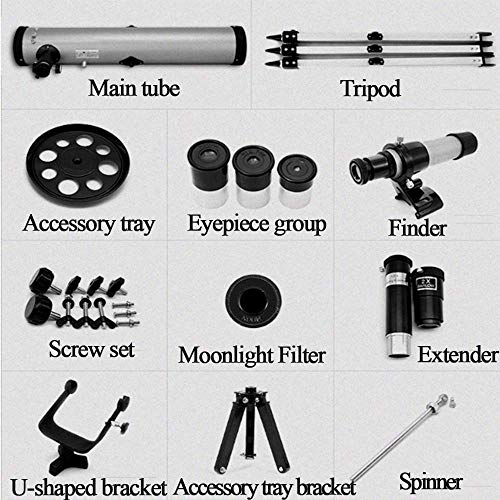 Main tube

Tripod

Accessory tray

Eyepiece group

Finder

Screw set

Moonlight Filter

2X

Extender

U-shaped bracket

Accessory tray bracket

Spinner