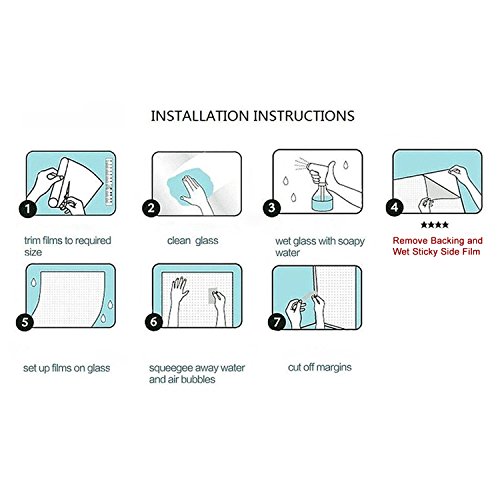 INSTALLATION INSTRUCTIONS

1

trim films to required size

2

clean glass

3

wet glass with soapy water

4

★★★★

Remove Backing and Wet Sticky Side Film

5

set up films on glass

6

squeegee away water and air bubbles

7

cut off margins