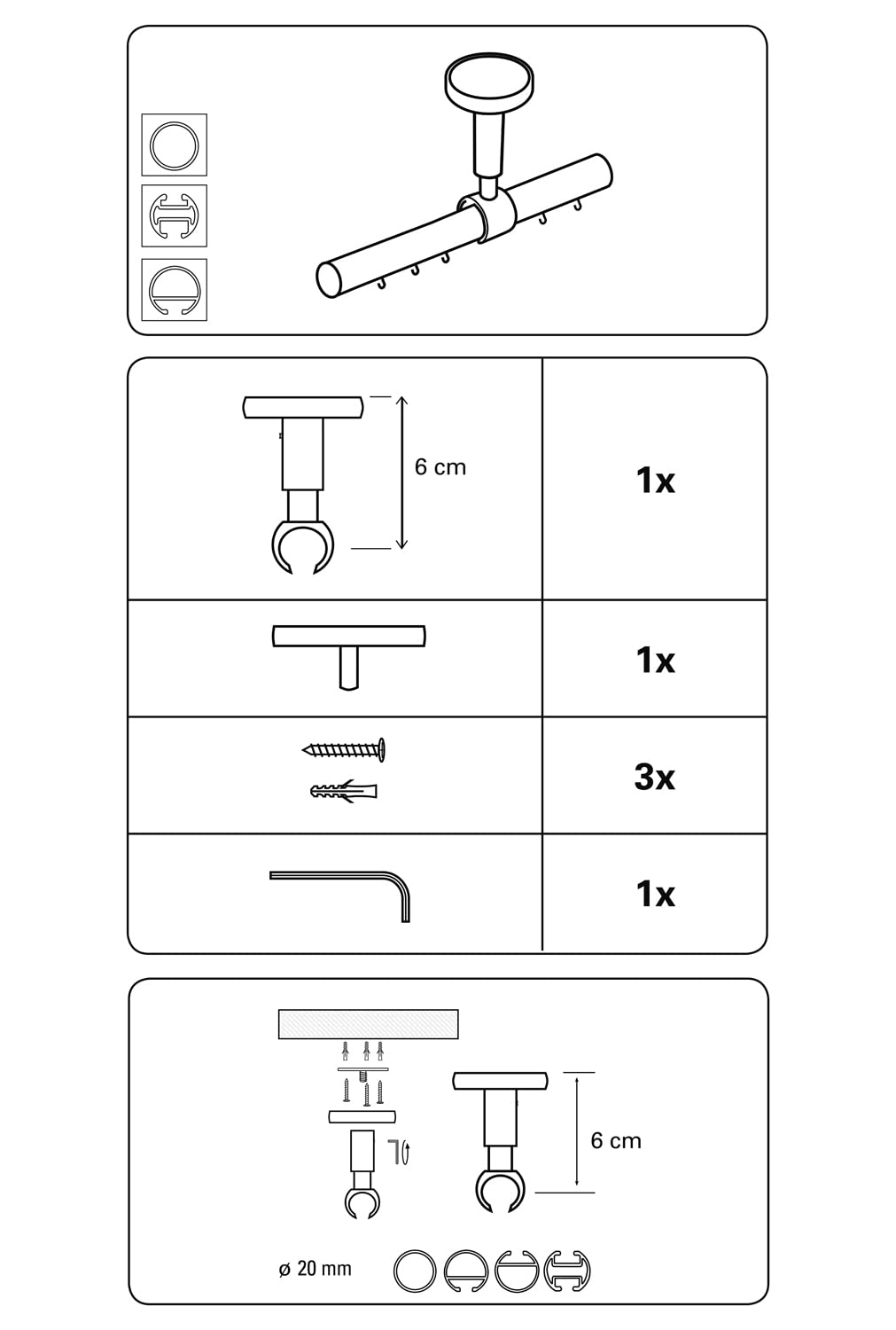 6 cm

1x

1x

3x

1x

6 cm

ø 20 mm