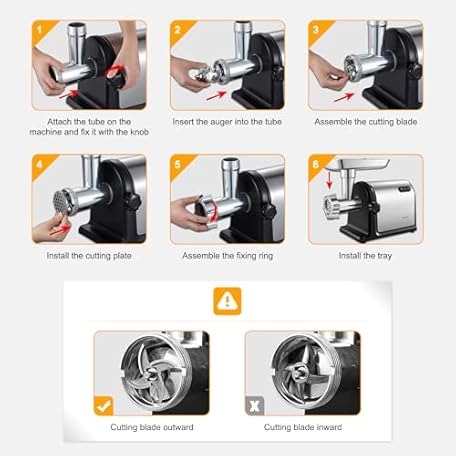 1

Attach the tube on the machine and fix it with the knob

2

Insert the auger into the tube

3

Assemble the cutting blade

4

Install the cutting plate

5

Assemble the fixing ring

6

Install the tray

Cutting blade outward

X

Cutting blade inward