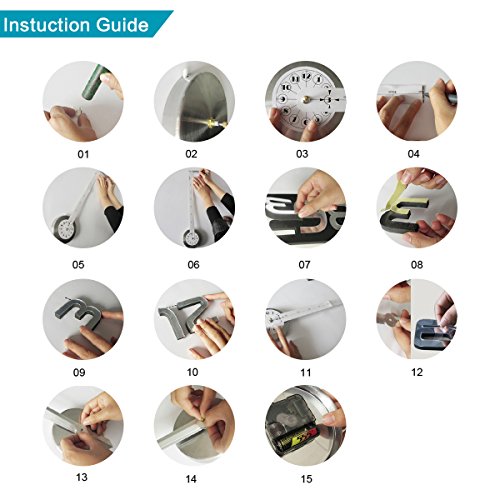 Instuction Guide

01 02 03 04

05 06 07 08

09 10 11 12

13 14 15