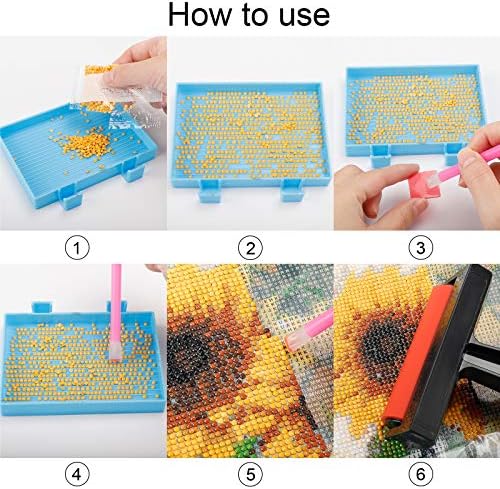 How to use

①

②

③

④

⑤

⑥