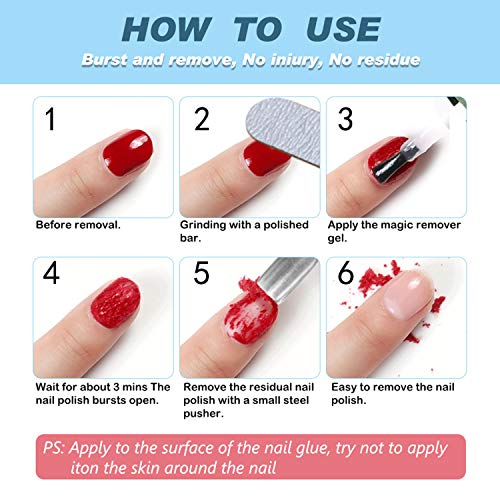 HOW TO USE

Burst and remove, No iniury, No residue

1

Before removal.

2

Grinding with a polished bar.

3

Apply the magic remover gel.

4

Wait for about 3 mins The nail polish bursts open.

5

Remove the residual nail polish with a small steel pusher.

6

Easy to remove the nail polish.

PS: Apply to the surface of the nail glue, try not to apply iton the skin around the nail