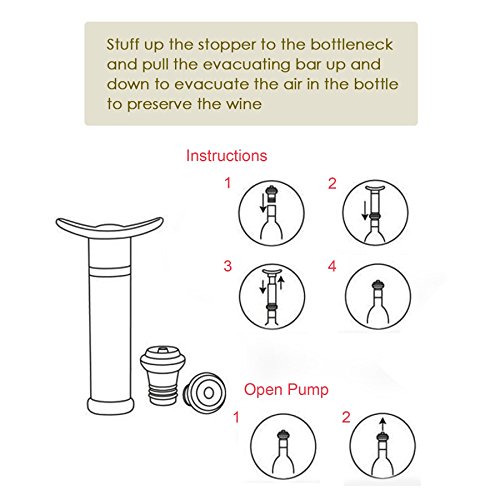 Stuff up the stopper to the bottleneck and pull the evacuating bar up and down to evacuate the air in the bottle to preserve the wine

Instructions

1

2

3

4

Open Pump

1

2