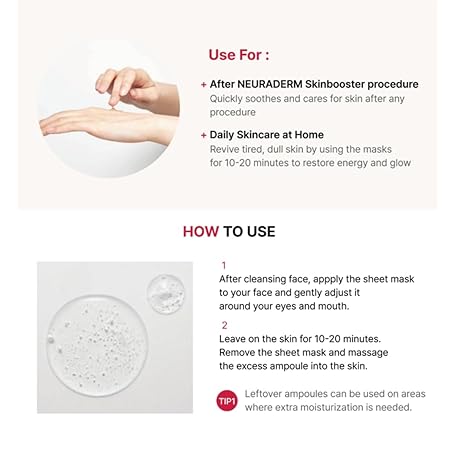 Use For :

+ After NEURADERM Skinbooster procedure
Quickly soothes and cares for skin after any procedure

+ Daily Skincare at Home
Revive tired, dull skin by using the masks for 10-20 minutes to restore energy and glow

HOW TO USE

1
After cleansing face, appply the sheet mask to your face and gently adjust it around your eyes and mouth.

2
Leave on the skin for 10-20 minutes. Remove the sheet mask and massage the excess ampoule into the skin.

TIP1 Leftover ampoules can be used on areas where extra moisturization is needed.