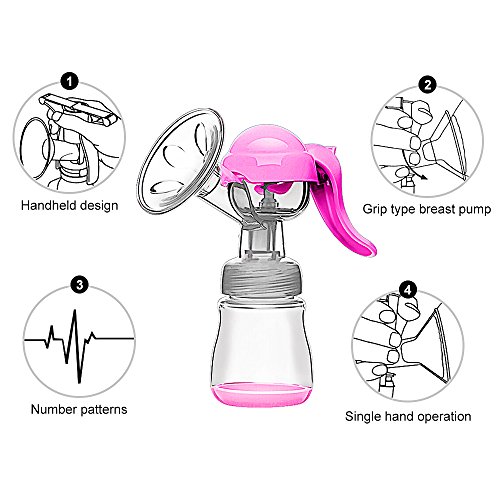 1
Handheld design

2
Grip type breast pump

3
Number patterns

4
Single hand operation