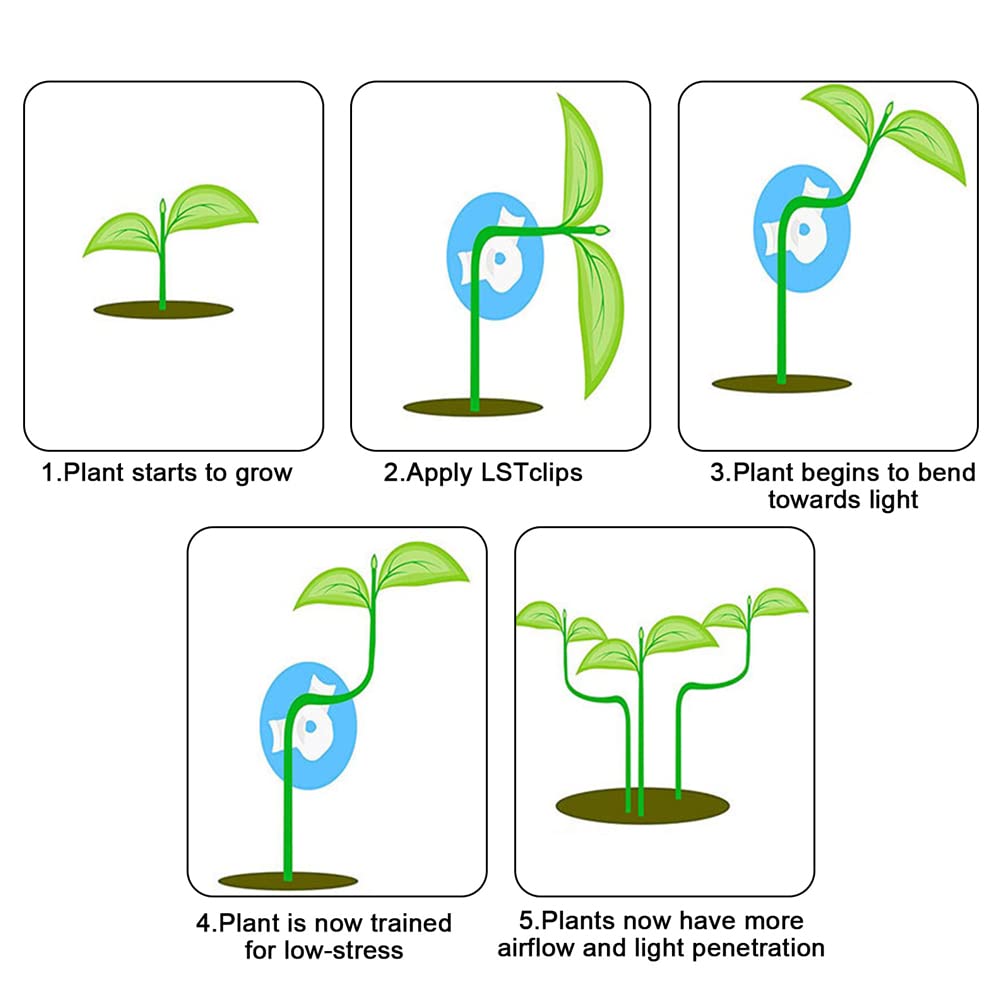 1.Plant starts to grow

2.Apply LSTclips

3.Plant begins to bend towards light

4.Plant is now trained for low-stress

5.Plants now have more airflow and light penetration