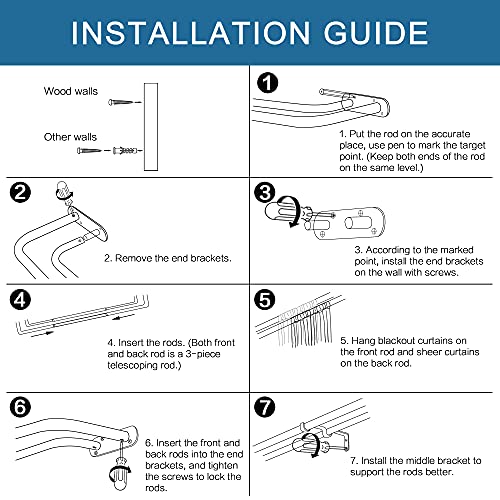 INSTALLATION GUIDE

Wood walls

Other walls

1

1. Put the rod on the accurate place, use pen to mark the target point. (Keep both ends of the rod on the same level.)

2

2. Remove the end brackets.

3

3. According to the marked point, install the end brackets on the wall with screws.

4

4. Insert the rods. (Both front and back rod is a 3-piece telescoping rod.)

5

5. Hang blackout curtains on the front rod and sheer curtains on the back rod.

6

6. Insert the front and back rods into the end brackets, and tighten the screws to lock the rods.

7

7. Install the middle bracket to support the rods better.