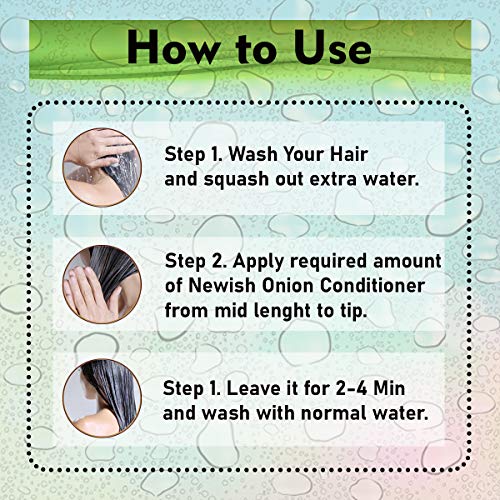 How to Use

Step 1. Wash Your Hair and squash out extra water.

Step 2. Apply required amount of Newish Onion Conditioner from mid lenght to tip.

Step 1. Leave it for 2-4 Min and wash with normal water.