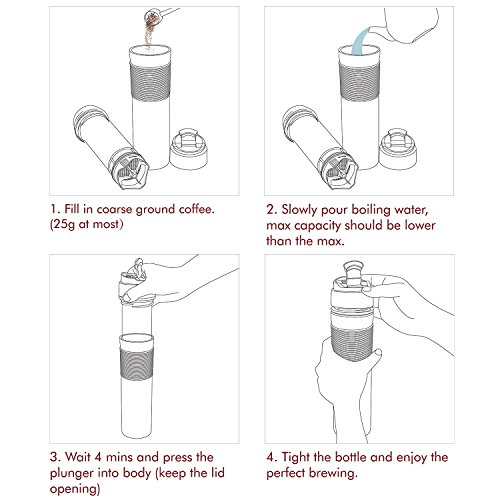 1. Fill in coarse ground coffee. (25g at most)

2. Slowly pour boiling water, max capacity should be lower than the max.

3. Wait 4 mins and press the plunger into body (keep the lid opening)

4. Tight the bottle and enjoy the perfect brewing.