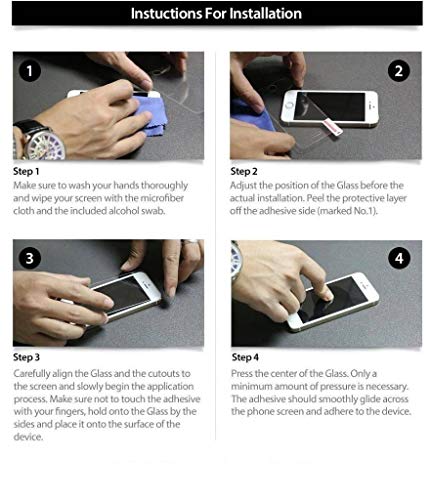 Instuctions For Installation

1

Step 1
Make sure to wash your hands thoroughly and wipe your screen with the microfiber cloth and the included alcohol swab.

2

Step 2
Adjust the position of the Glass before the actual installation. Peel the protective layer off the adhesive side (marked No.1).

3

Step 3
Carefully align the Glass and the cutouts to the screen and slowly begin the application process. Make sure not to touch the adhesive with your fingers, hold onto the Glass by the sides and place it onto the surface of the device.

4

Step 4
Press the center of the Glass. Only a minimum amount of pressure is necessary. The adhesive should smoothly glide across the phone screen and adhere to the device.