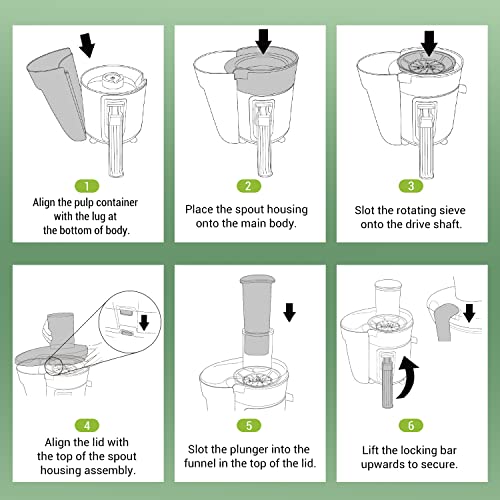 1
Align the pulp container with the lug at the bottom of body.

2
Place the spout housing onto the main body.

3
Slot the rotating sieve onto the drive shaft.

4
Align the lid with the top of the spout housing assembly.

5
Slot the plunger into the funnel in the top of the lid.

6
Lift the locking bar upwards to secure.