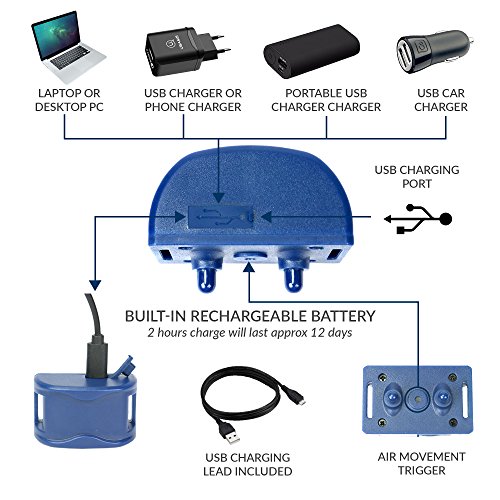 LAPTOP OR DESKTOP PC

USB CHARGER OR PHONE CHARGER

PORTABLE USB CHARGER CHARGER

USB CAR CHARGER

USB CHARGING PORT

BUILT-IN RECHARGEABLE BATTERY
2 hours charge will last approx 12 days

USB CHARGING LEAD INCLUDED

AIR MOVEMENT TRIGGER