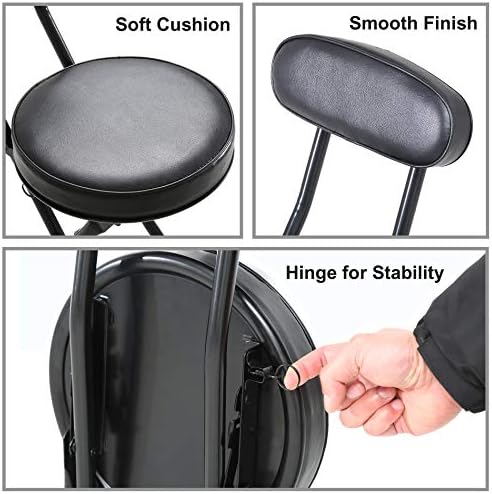 Soft Cushion

Smooth Finish

Hinge for Stability