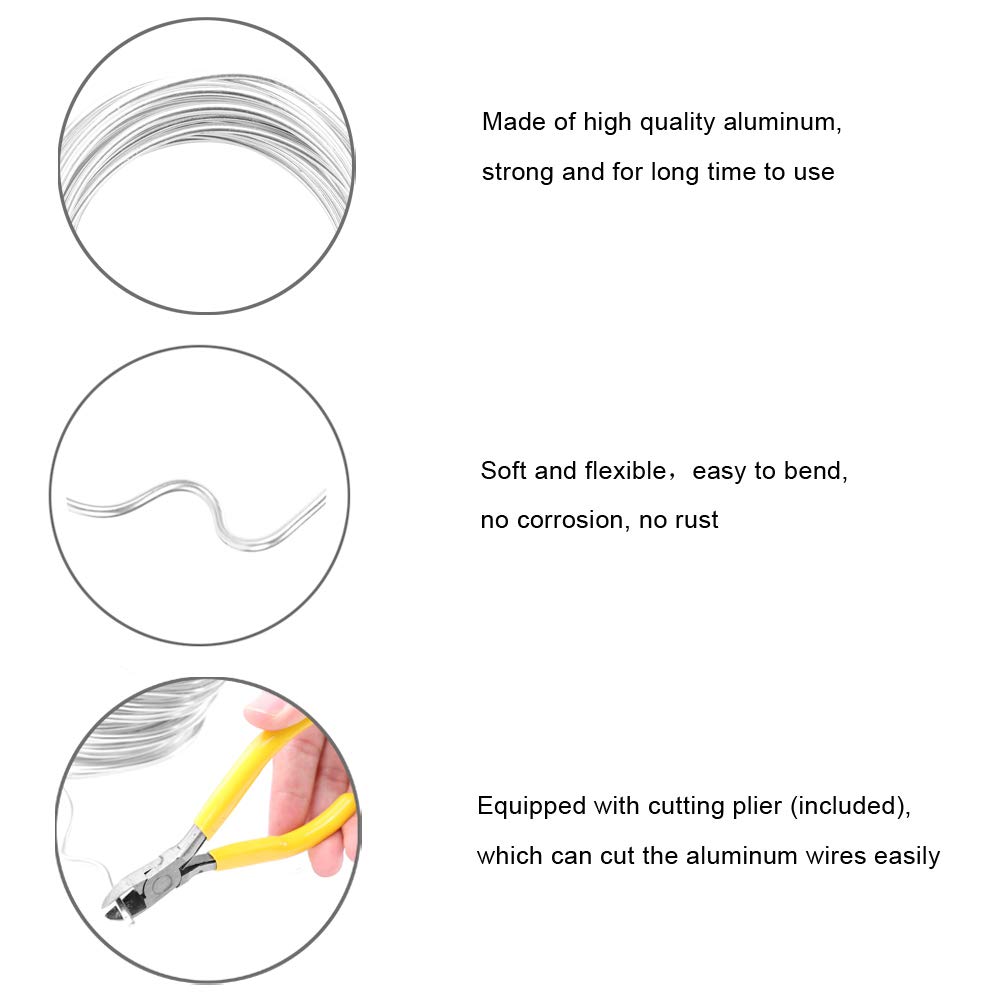 Made of high quality aluminum, strong and for long time to use

Soft and flexible，easy to bend, no corrosion, no rust

Equipped with cutting plier (included), which can cut the aluminum wires easily