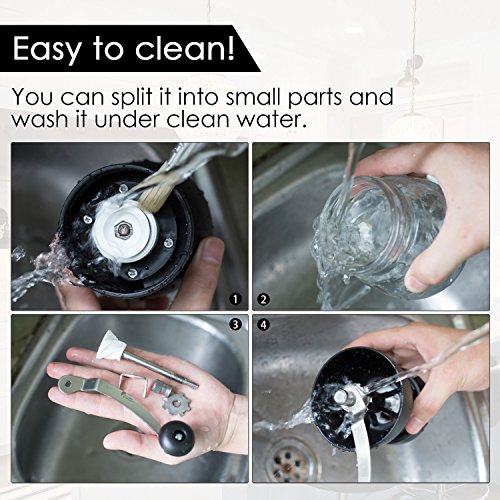 Easy to clean!

You can split it into small parts and wash it under clean water.

1

2

3

4